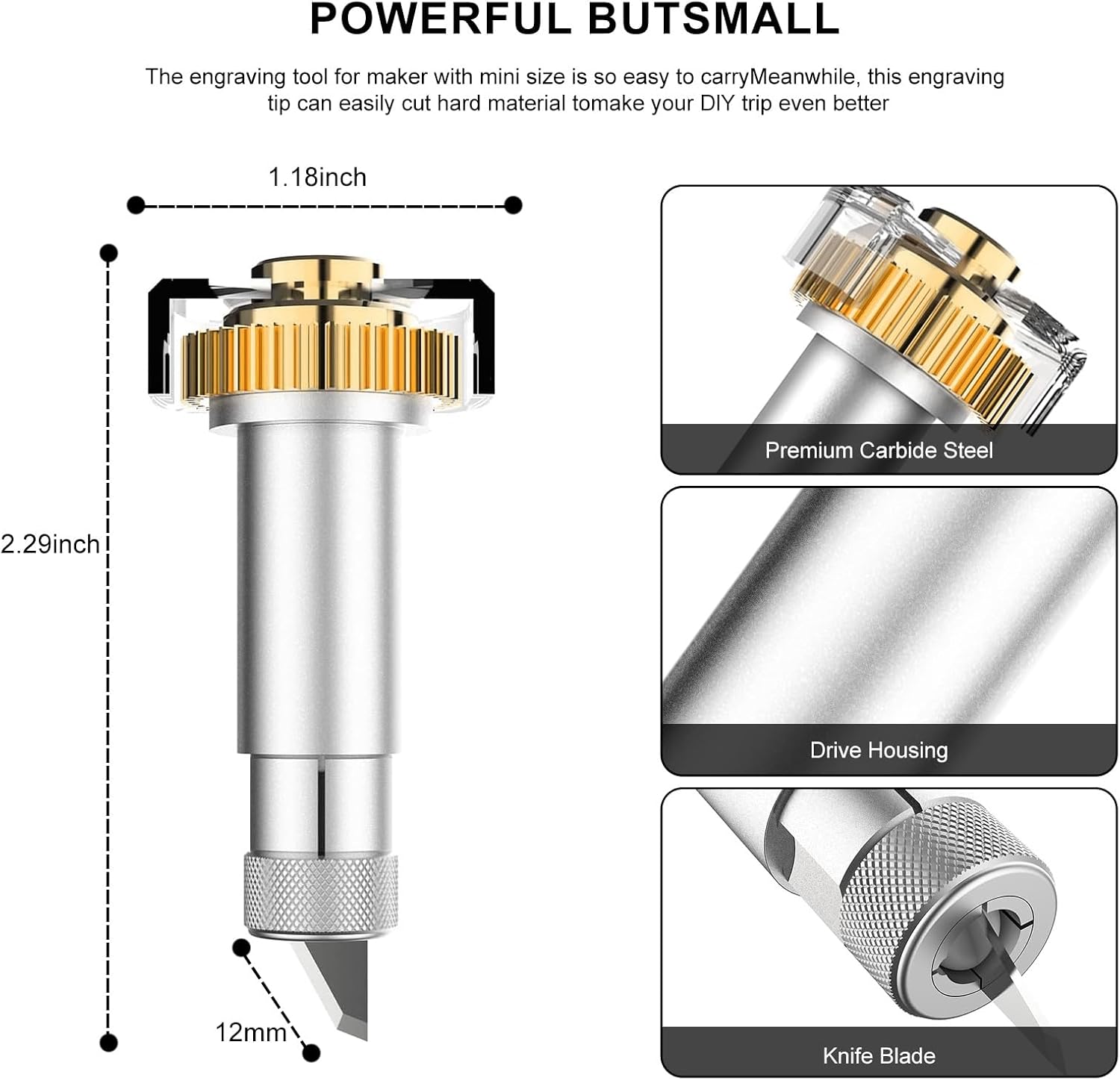 POWERFUL BUTSMALL

The engraving tool for maker with mini size is so easy to carryMeanwhile, this engraving tip can easily cut hard material tomake your DIY trip even better

1.18inch

2.29inch

12mm

Premium Carbide Steel

Drive Housing

Knife Blade